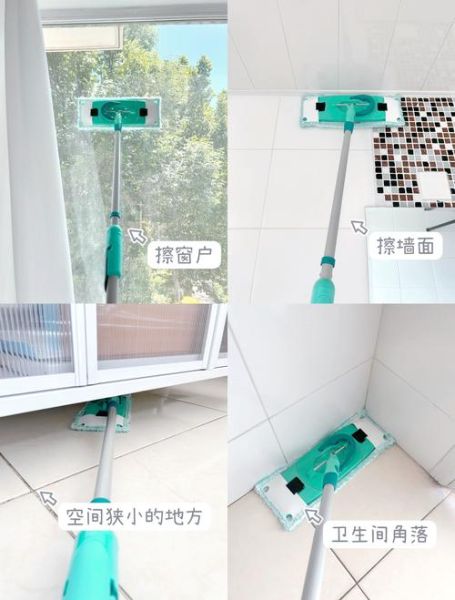 擦窗户

擦墙面

空间狭小的地方

卫生间角落