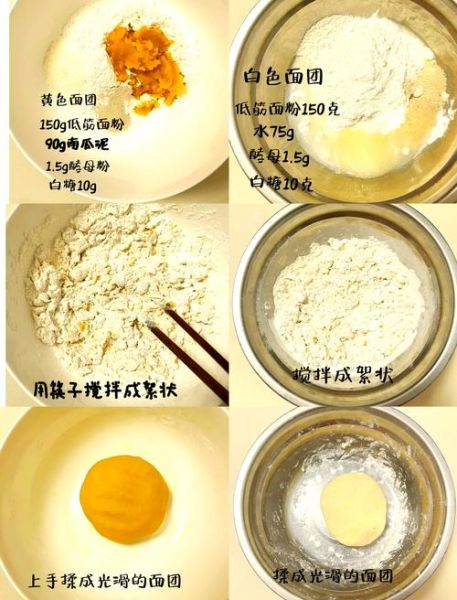 黄色面团
150g低筋面粉
90g南瓜泥
1.5g酵母粉
白糖10g

白色面团
低筋面粉150克
水75g
酵母1.5g
白糖10克

用筷子搅拌成絮状

搅拌成絮状

上手揉成光滑的面团

揉成光滑的面团