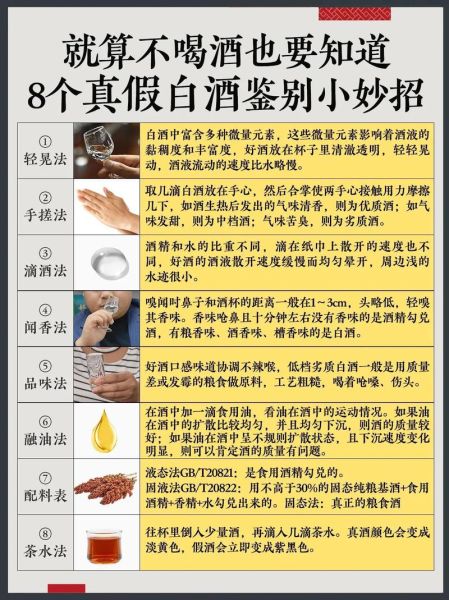 就算不喝酒也要知道
8个真假白酒鉴别小妙招

| | |
|---|---|
| ① 轻晃法 | 白酒中富含多种微量元素，这些微量元素影响着酒液的黏稠度和丰富度，好酒放在杯子里清澈透明，轻轻晃动，酒液流动的速度比水略慢。 |
| ② 手搓法 | 取几滴白酒放在手心，然后合掌使两手心接触用力摩擦几下，如酒生热后发出的气味清香，则为优质酒；如气味发甜，则为中档酒；气味苦臭，则为劣质酒。 |
| ③ 滴酒法 | 酒精和水的比重不同，滴在纸巾上散开的速度也不同，好酒的酒液散开速度缓慢而均匀晕开，周边浅的水迹很小。 |
| ④ 闻香法 | 嗅闻时鼻子和酒杯的距离一般在1～3cm，头略低，轻嗅其香味。香味呛鼻且十分钟左右没有香味的是酒精勾兑酒，有粮香味、酒香味、槽香味的是白酒。 |
| ⑤ 品味法 | 好酒口感味道协调不辣喉，低档劣质白酒一般是用质量差或发霉的粮食做原料，工艺粗糙，喝着呛嗓、伤头。 |
| ⑥ 融油法 | 在酒中加一滴食用油，看油在酒中的运动情况。如果油在酒中的扩散比较均匀，并且均匀下沉，则酒的质量较好；如果油在酒中呈不规则扩散状态，且下沉速度变化明显，则可以肯定酒的质量有问题。 |
| ⑦ 配料表 | 液态法GB/T20821：是食用酒精勾兑的。固液法GB/T20822：用不高于30%的固态纯粮基酒+食用酒精+香精+水勾兑出来的。固态法：真正的粮食酒 |
| ⑧ 茶水法 | 往杯里倒入少量酒，再滴入几滴茶水。真酒颜色会变成淡黄色，假酒会立即变成紫黑色。 |