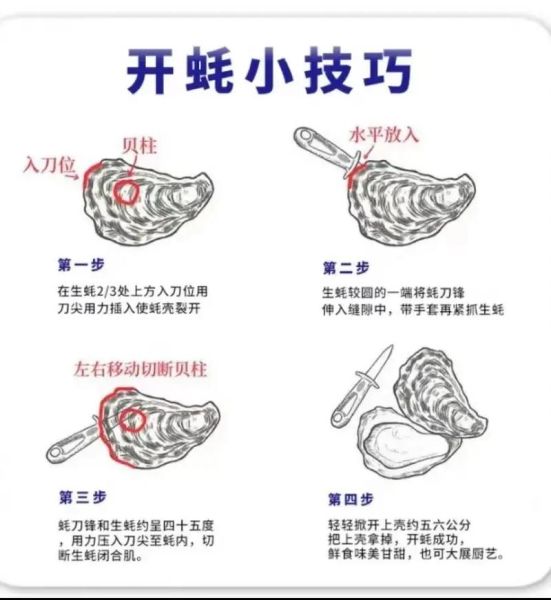 开蚝小技巧

入刀位
贝柱

第一步
在生蚝2/3处上方入刀位用刀尖用力插入使蚝壳裂开

水平放入

第二步
生蚝较圆的一端将蚝刀锋伸入缝隙中，带手套再紧抓生蚝

左右移动切断贝柱

第三步
蚝刀锋和生蚝约呈四十五度，用力压入刀尖至蚝内，切断生蚝闭合肌。

第四步
轻轻掀开上壳约五六公分把上壳拿掉，开蚝成功，鲜食味美甘甜，也可大展厨艺。