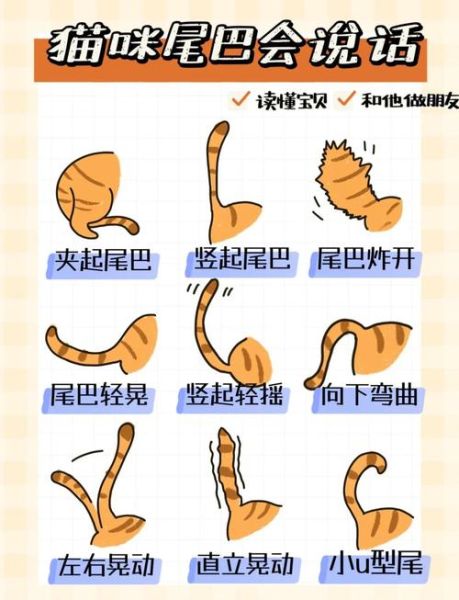 猫咪尾巴会说话

✓ 读懂宝贝 ✓ 和他做朋友

夹起尾巴

竖起尾巴

尾巴炸开

尾巴轻晃

竖起轻摇

向下弯曲

左右晃动

直立晃动

小u型尾