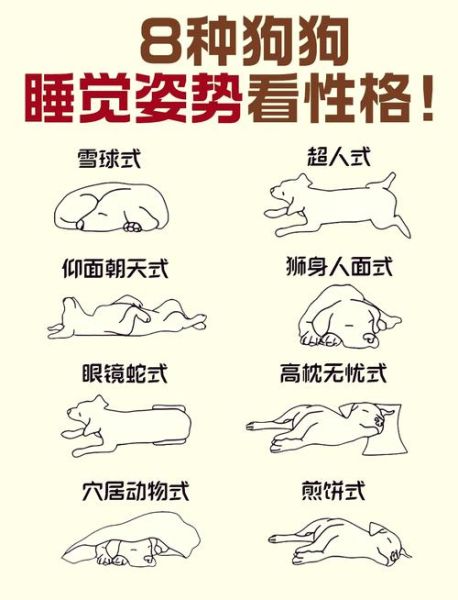 8种狗狗
睡觉姿势看性格！

雪球式

超人式

仰面朝天式

狮身人面式

眼镜蛇式

高枕无忧式

穴居动物式

煎饼式