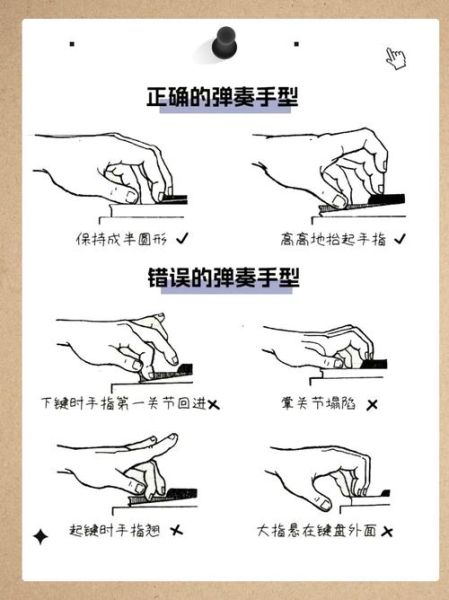 正确的弹奏手型

保持成半圆形 ✓

高高地抬起手指 ✓

错误的弹奏手型

下键时手指第一关节回进 ✗

掌关节塌陷 ✗

起键时手指翘 ✗

大指悬在键盘外面 ✗