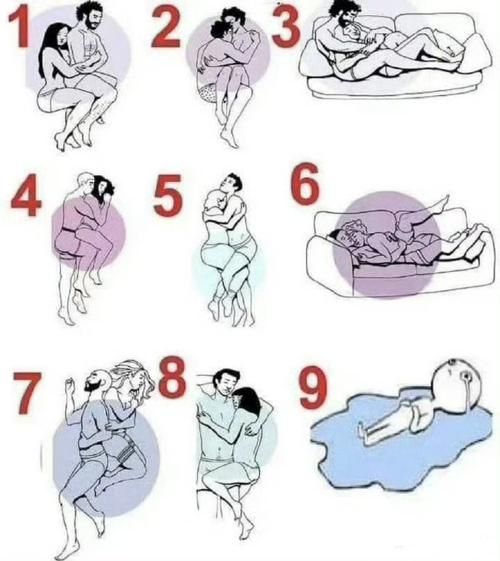 1
2
3
4
5
6
7
8
9