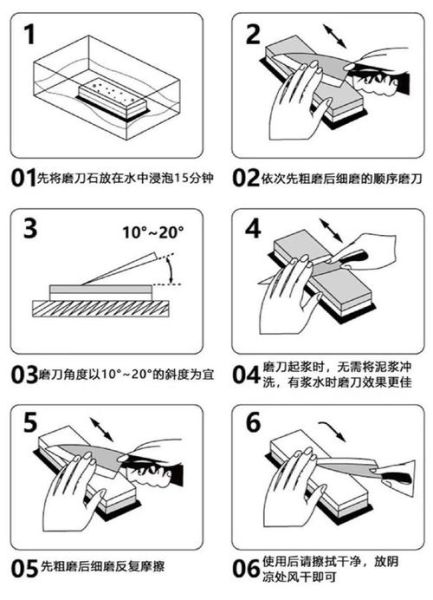 1

01 先将磨刀石放在水中浸泡15分钟

2

02 依次先粗磨后细磨的顺序磨刀

3

10°~20°

03 磨刀角度以10°~20°的斜度为宜

4

04 磨刀起浆时，无需将泥浆冲洗，有浆水时磨刀效果更佳

5

05 先粗磨后细磨反复摩擦

6

06 使用后请擦拭干净，放阴凉处风干即可