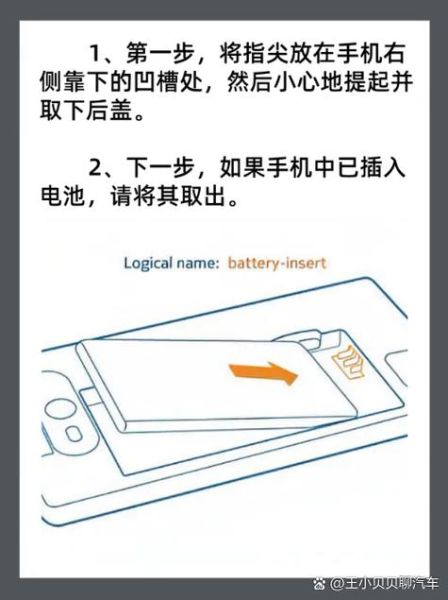 1、第一步，将指尖放在手机右侧靠下的凹槽处，然后小心地提起并取下后盖。

2、下一步，如果手机中已插入电池，请将其取出。

Logical name: battery-insert

@王小贝贝聊汽车