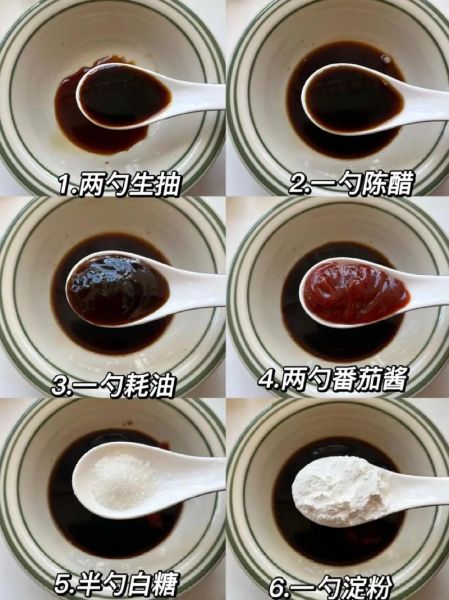 1.两勺生抽

2.一勺陈醋

3.一勺耗油

4.两勺番茄酱

5.半勺白糖

6.一勺淀粉