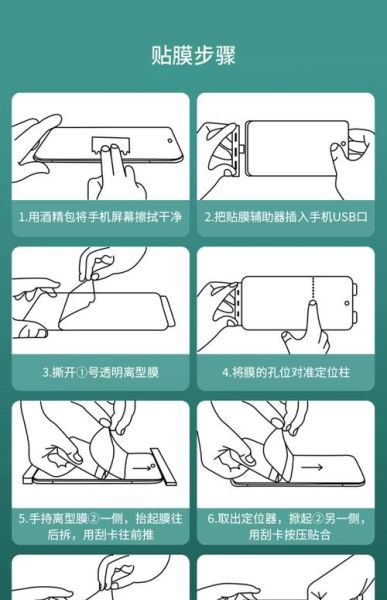 贴膜步骤

1.用酒精包将手机屏幕擦拭干净

2.把贴膜辅助器插入手机USB口

3.撕开①号透明离型膜

4.将膜的孔位对准定位柱

5.手持离型膜②一侧，抬起膜往后拆，用刮卡往前推

6.取出定位器，掀起②另一侧，用刮卡按压贴合