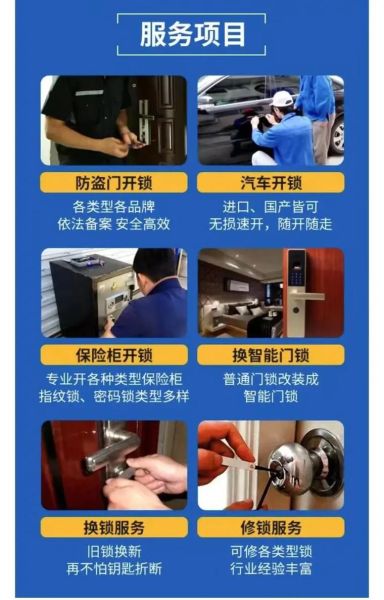 服务项目

防盗门开锁
各类型各品牌
依法备案 安全高效

汽车开锁
进口、国产皆可
无损速开，随开随走

保险柜开锁
专业开各种类型保险柜
指纹锁、密码锁类型多样

换智能门锁
普通门锁改装成
智能门锁

换锁服务
旧锁换新
再不怕钥匙折断

修锁服务
可修各类型锁
行业经验丰富